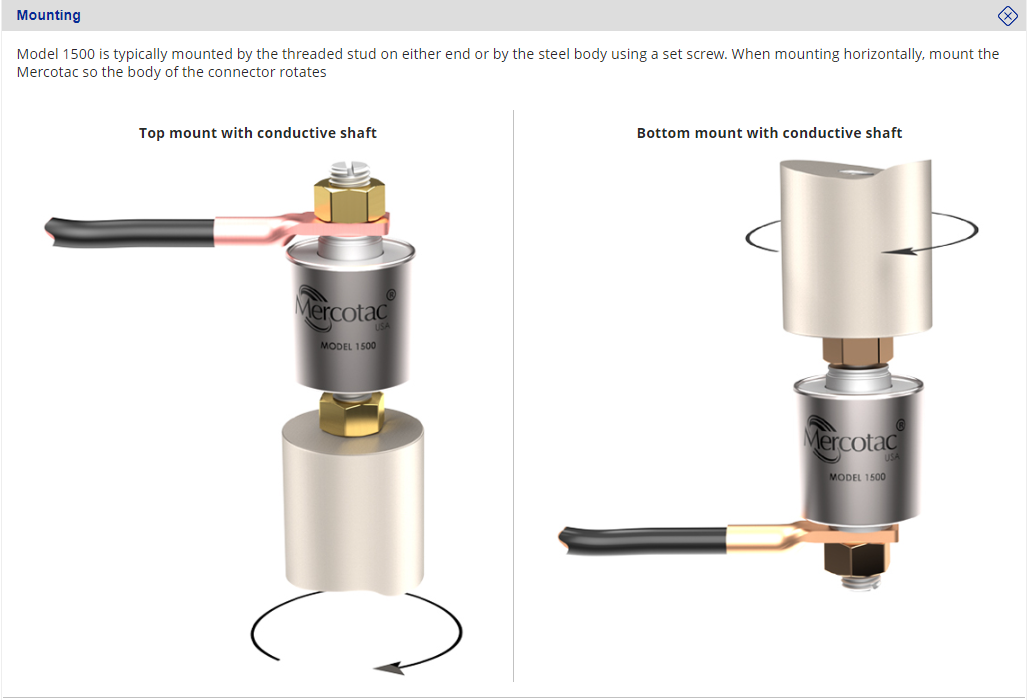 Mounting

Model 1500 is typically mounted by the threaded stud on either end or by the steel body using a set screw. When mounting horizontally, mount the Mercotac so the body of the connector rotates

Top mount with conductive shaft

Mercotac®
USA
MODEL 1500

Bottom mount with conductive shaft

Mercotac®
USA
MODEL 1500