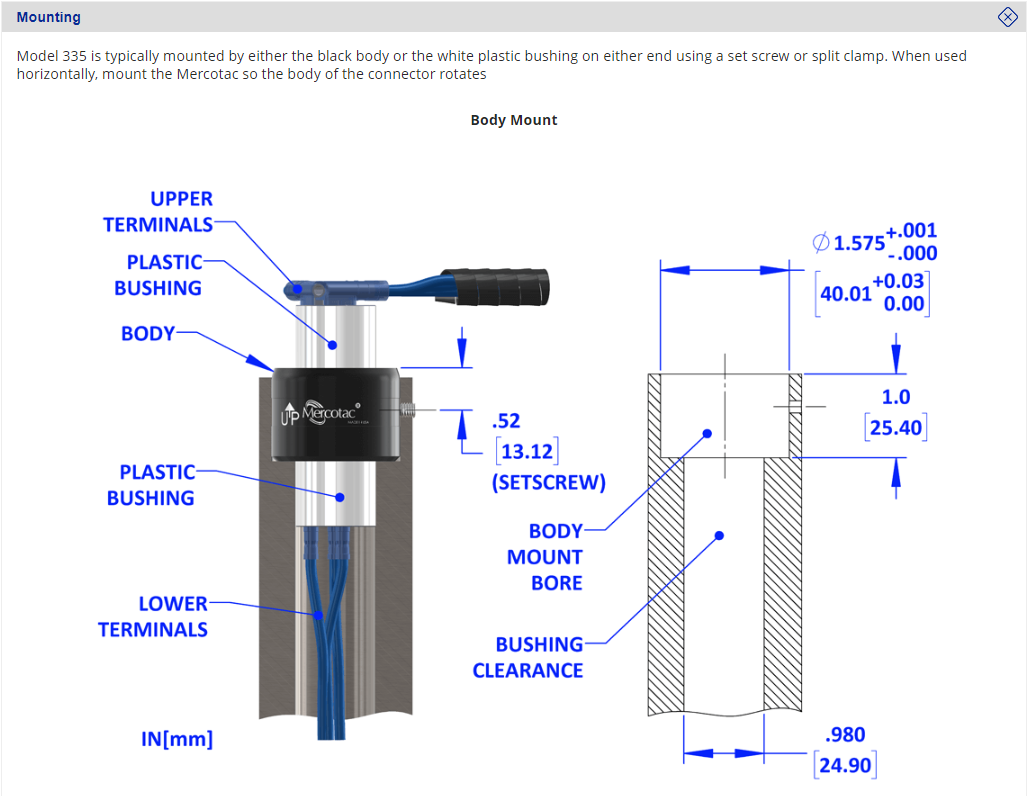 Mounting

Model 335 is typically mounted by either the black body or the white plastic bushing on either end using a set screw or split clamp. When used horizontally, mount the Mercotac so the body of the connector rotates

Body Mount

UPPER TERMINALS

PLASTIC BUSHING

BODY

UP Mercotac®

PLASTIC BUSHING

LOWER TERMINALS

IN[mm]

.52
[13.12]
(SETSCREW)

$\varnothing 1.575^{+.001}_{-.000}$
$[40.01^{+0.03}_{0.00}]$

1.0
[25.40]

BODY MOUNT BORE

BUSHING CLEARANCE

.980
[24.90]