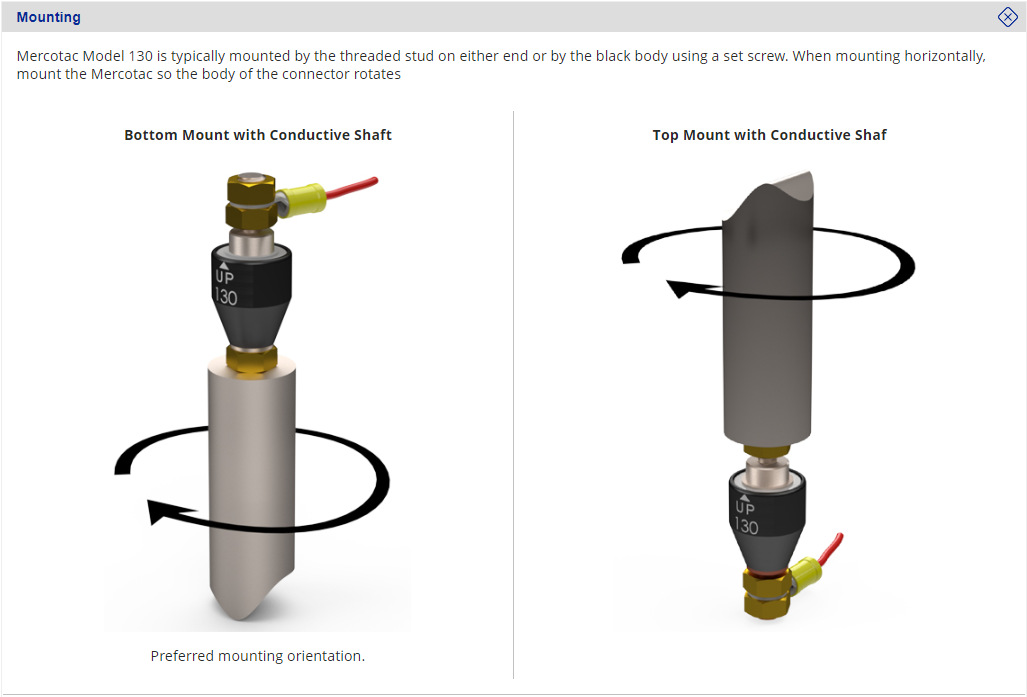 Mounting

Mercotac Model 130 is typically mounted by the threaded stud on either end or by the black body using a set screw. When mounting horizontally, mount the Mercotac so the body of the connector rotates

Bottom Mount with Conductive Shaft

UP
130

Preferred mounting orientation.

Top Mount with Conductive Shaf

UP
130